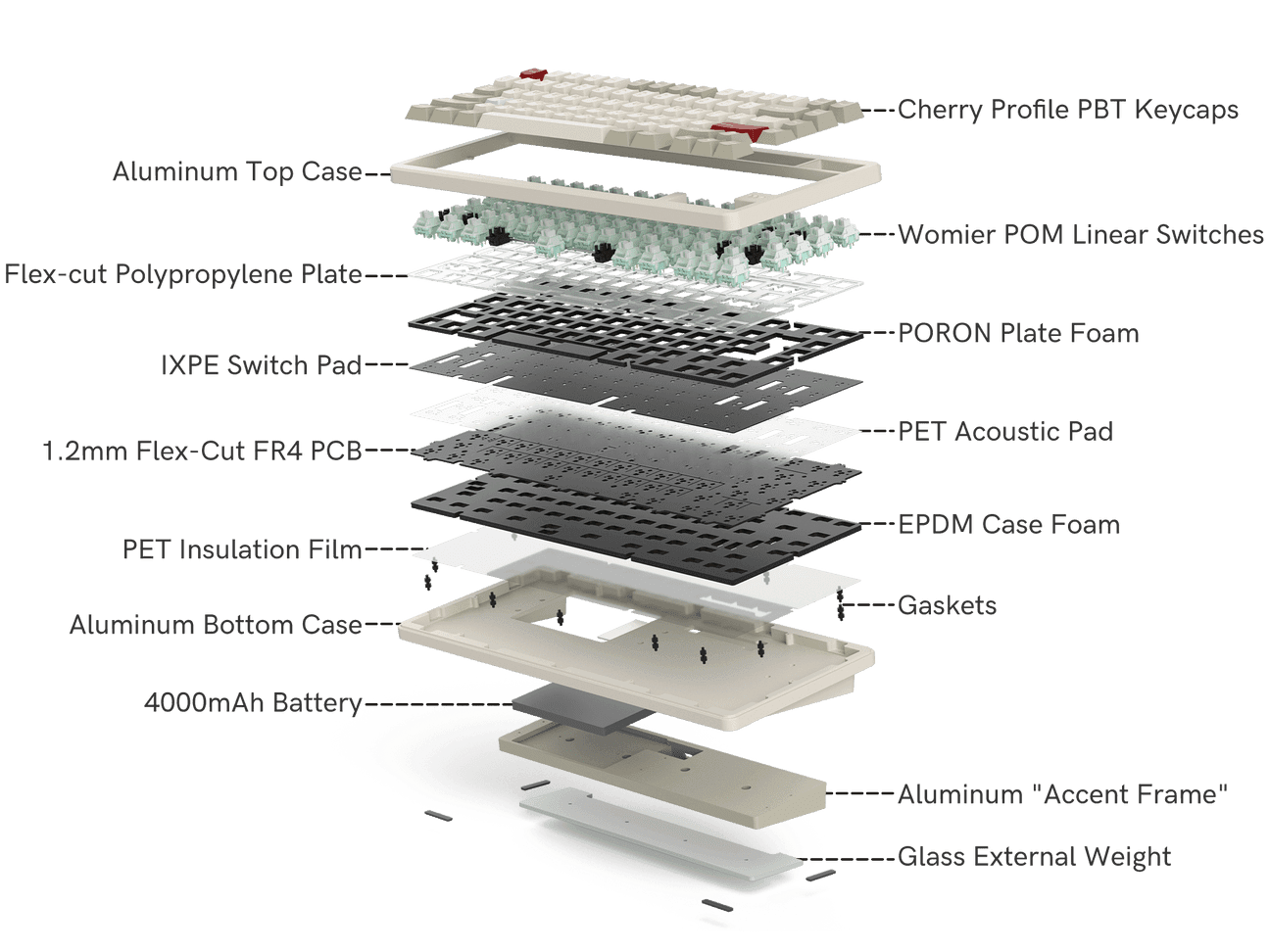 Cherry Profile PBT Keycaps
Aluminum Top Case
Womier POM Linear Switches
Flex-cut Polypropylene Plate
PORON Plate Foam
IXPE Switch Pad
PET Acoustic Pad
1.2mm Flex-Cut FR4 PCB
EPDM Case Foam
PET Insulation Film
Gaskets
Aluminum Bottom Case
4000mAh Battery
Aluminum "Accent Frame"
Glass External Weight